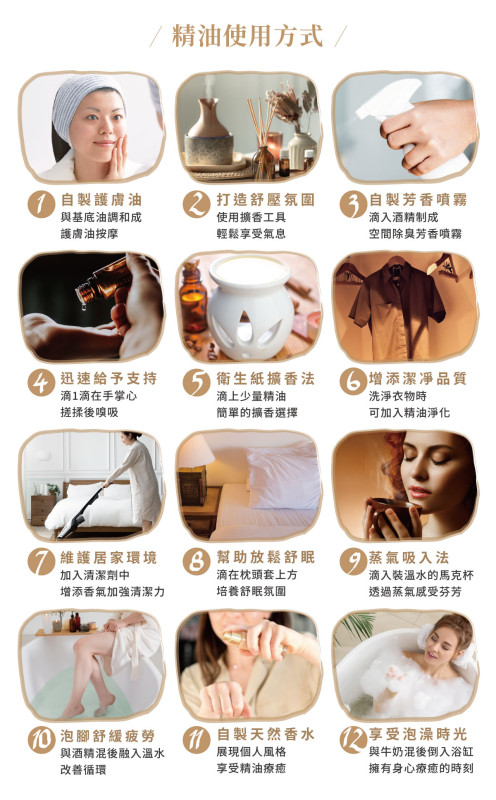 / 精油使用方式 /

1 自製護膚油
與基底油調和成
護膚油按摩

2 打造舒壓氛圍
使用擴香工具
輕鬆享受氣息

3 自製芳香噴霧
滴入酒精制成
空間除臭芳香噴霧

4 迅速給予支持
滴1滴在手掌心
搓揉後嗅吸

5 衛生紙擴香法
滴上少量精油
簡單的擴香選擇

6 增添潔淨品質
洗淨衣物時
可加入精油淨化

7 維護居家環境
加入清潔劑中
增添香氣加強清潔力

8 幫助放鬆舒眠
滴在枕頭套上方
培養舒眠氛圍

9 蒸氣吸入法
滴入裝溫水的馬克杯
透過蒸氣感受芬芳

10 泡腳舒緩疲勞
與酒精混後融入溫水
改善循環

11 自製天然香水
展現個人風格
享受精油療癒

12 享受泡澡時光
與牛奶混後倒入浴缸
擁有身心療癒的時刻